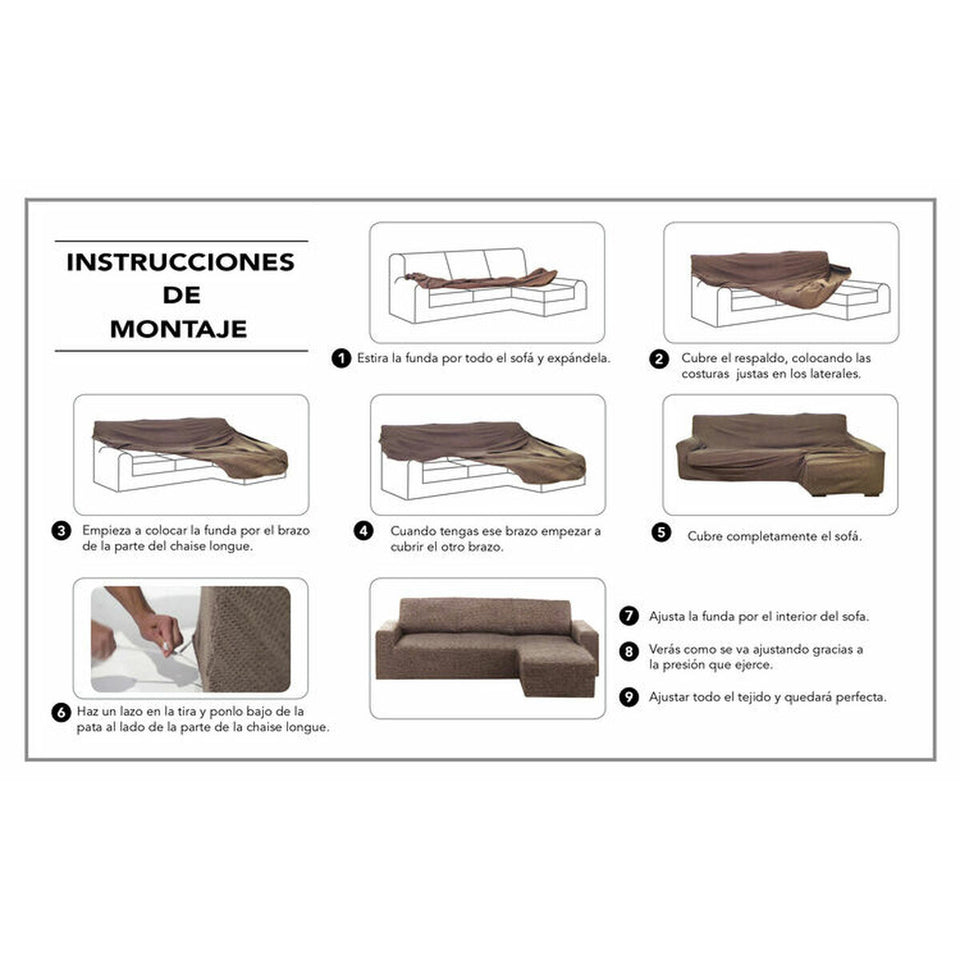 INSTRUCCIONES DE MONTAJE

1 Estira la funda por todo el sofá y expándela.

2 Cubre el respaldo, colocando las costuras justas en los laterales.

3 Empieza a colocar la funda por el brazo de la parte del chaise longue.

4 Cuando tengas ese brazo empezar a cubrir el otro brazo.

5 Cubre completamente el sofá.

6 Haz un lazo en la tira y ponlo bajo de la pata al lado de la parte de la chaise longue.

7 Ajusta la funda por el interior del sofa.

8 Verás como se va ajustando gracias a la presión que ejerce.

9 Ajustar todo el tejido y quedará perfecta.