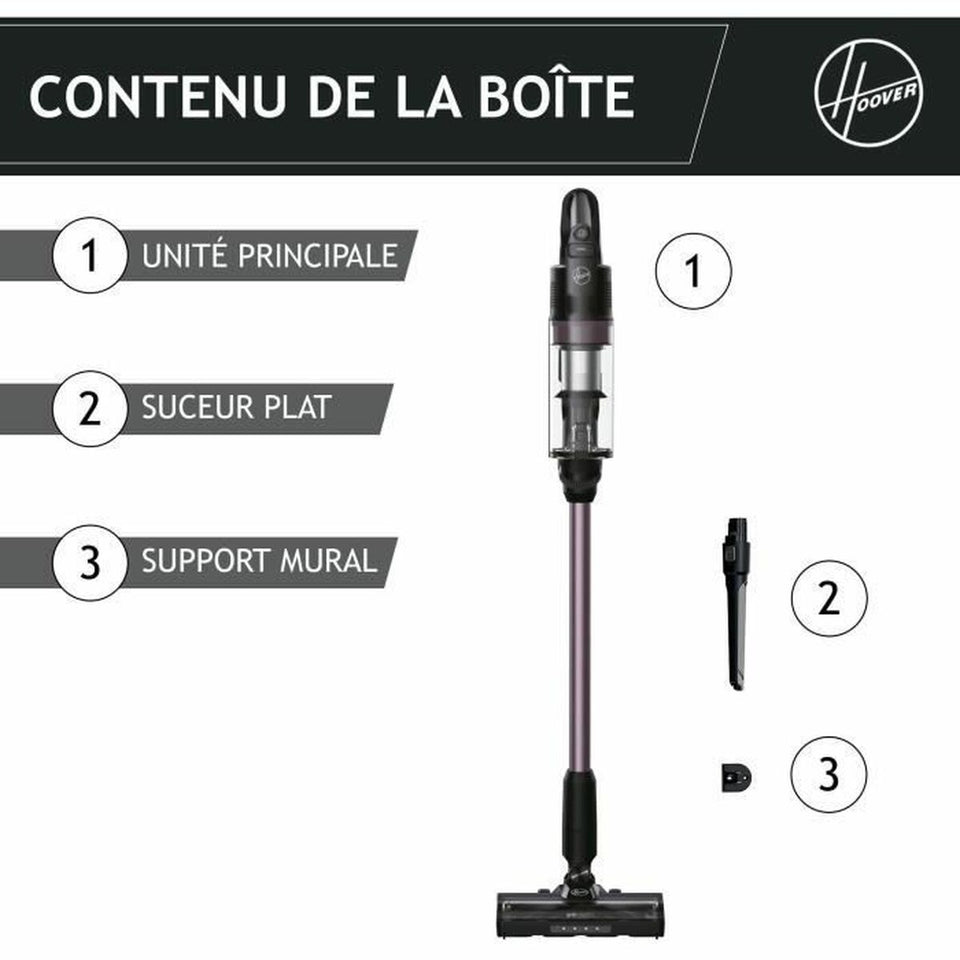 CONTENU DE LA BOÎTE

HOOVER

1 UNITÉ PRINCIPALE

2 SUCEUR PLAT

3 SUPPORT MURAL

1

2

3