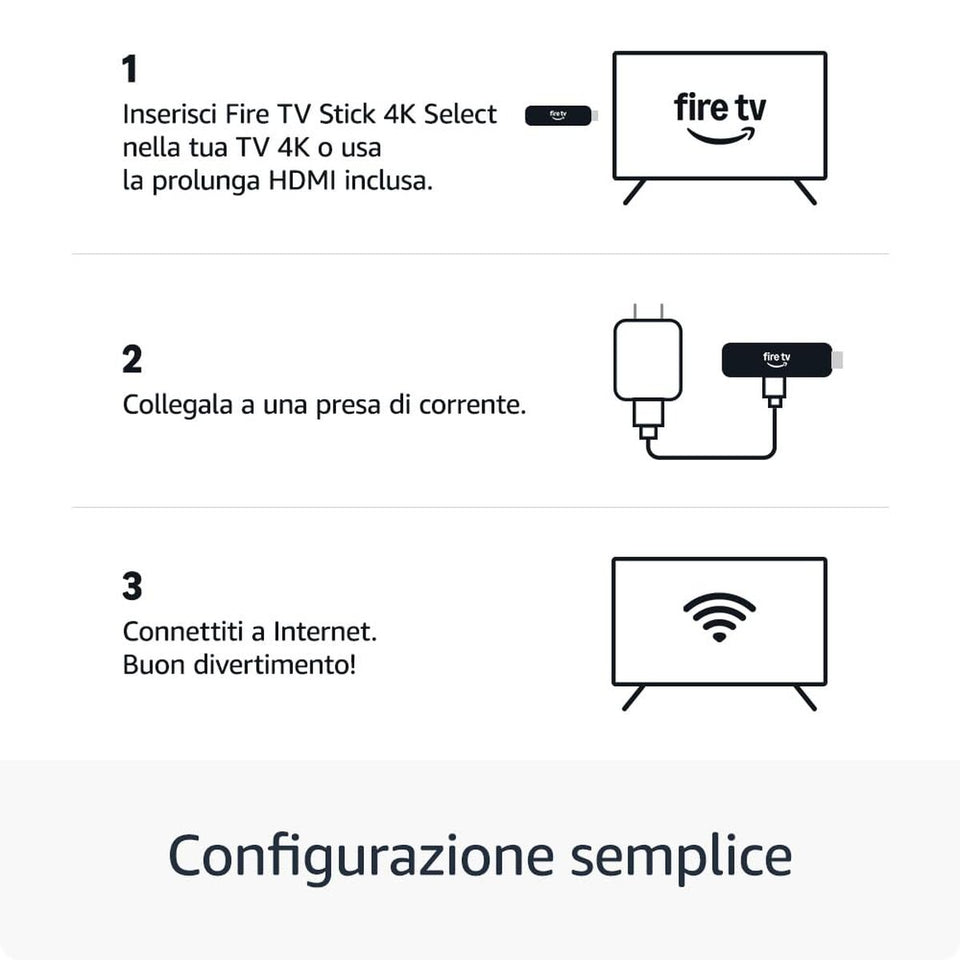 1
Inserisci Fire TV Stick 4K Select nella tua TV 4K o usa la prolunga HDMI inclusa.

fire tv

fire tv

2
Collegala a una presa di corrente.

fire tv

3
Connettiti a Internet.
Buon divertimento!

Configurazione semplice